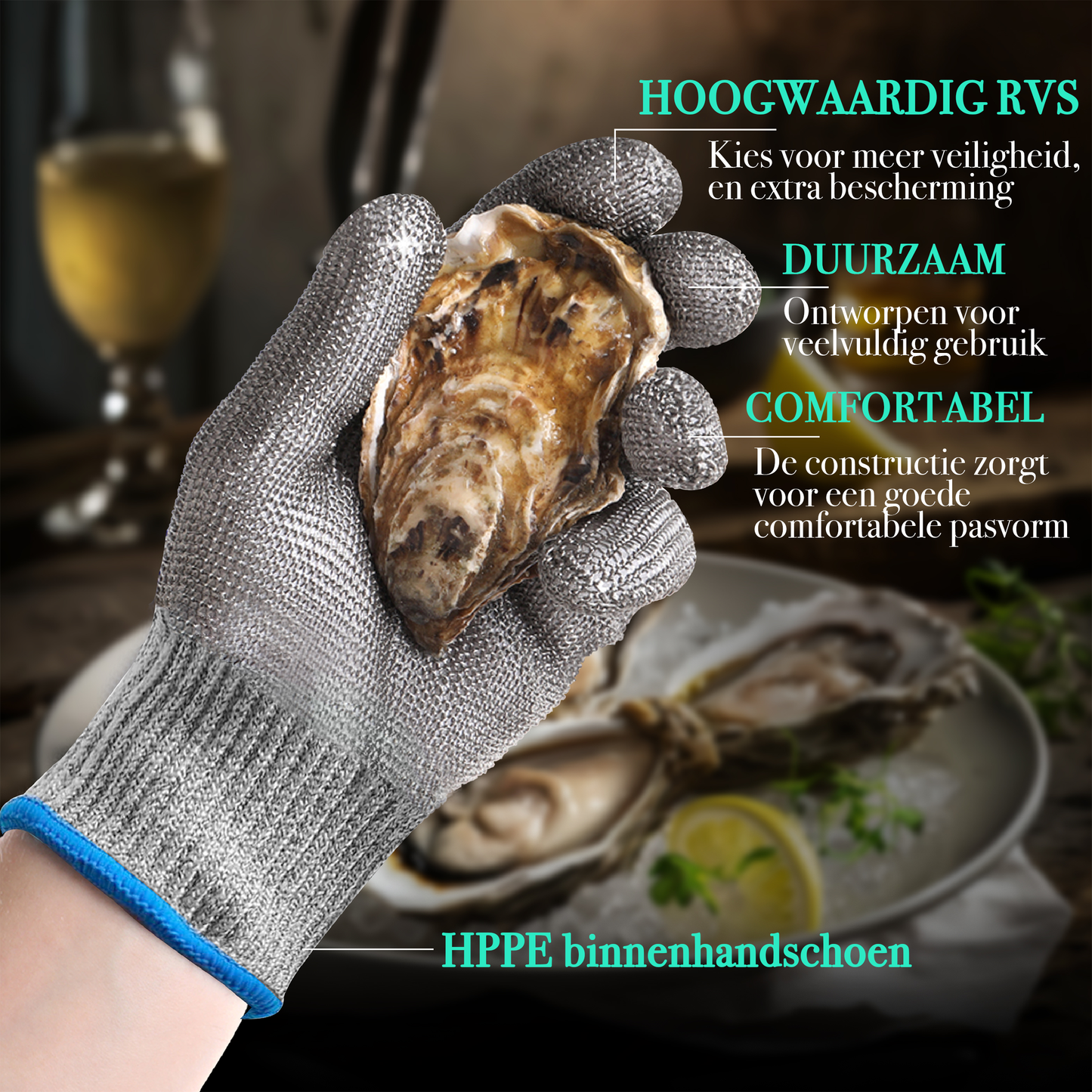 HOOGWAARDIG RVS
Kies voor meer veiligheid, en extra bescherming

DUURZAAM
Ontworpen voor veelvuldig gebruik

COMFORTABEL
De constructie zorgt voor een goede comfortabele pasvorm

HPPE binnenhandschoen