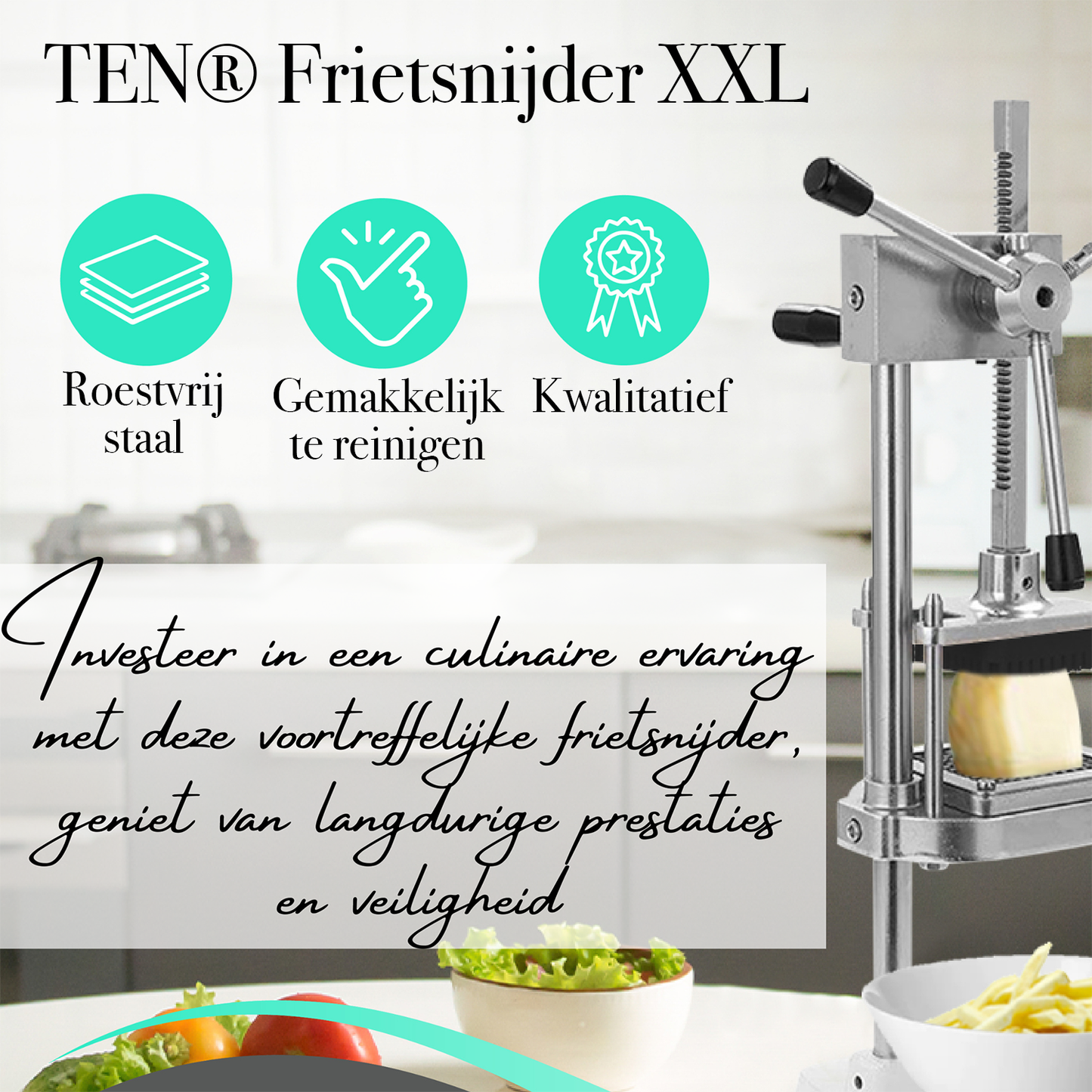 TEN® Frietsnijder XXL

Roestvrij staal

Gemakkelijk te reinigen

Kwalitatief

Investeer in een culinaire ervaring met deze voortreffelijke frietsnijder, geniet van langdurige prestaties en veiligheid