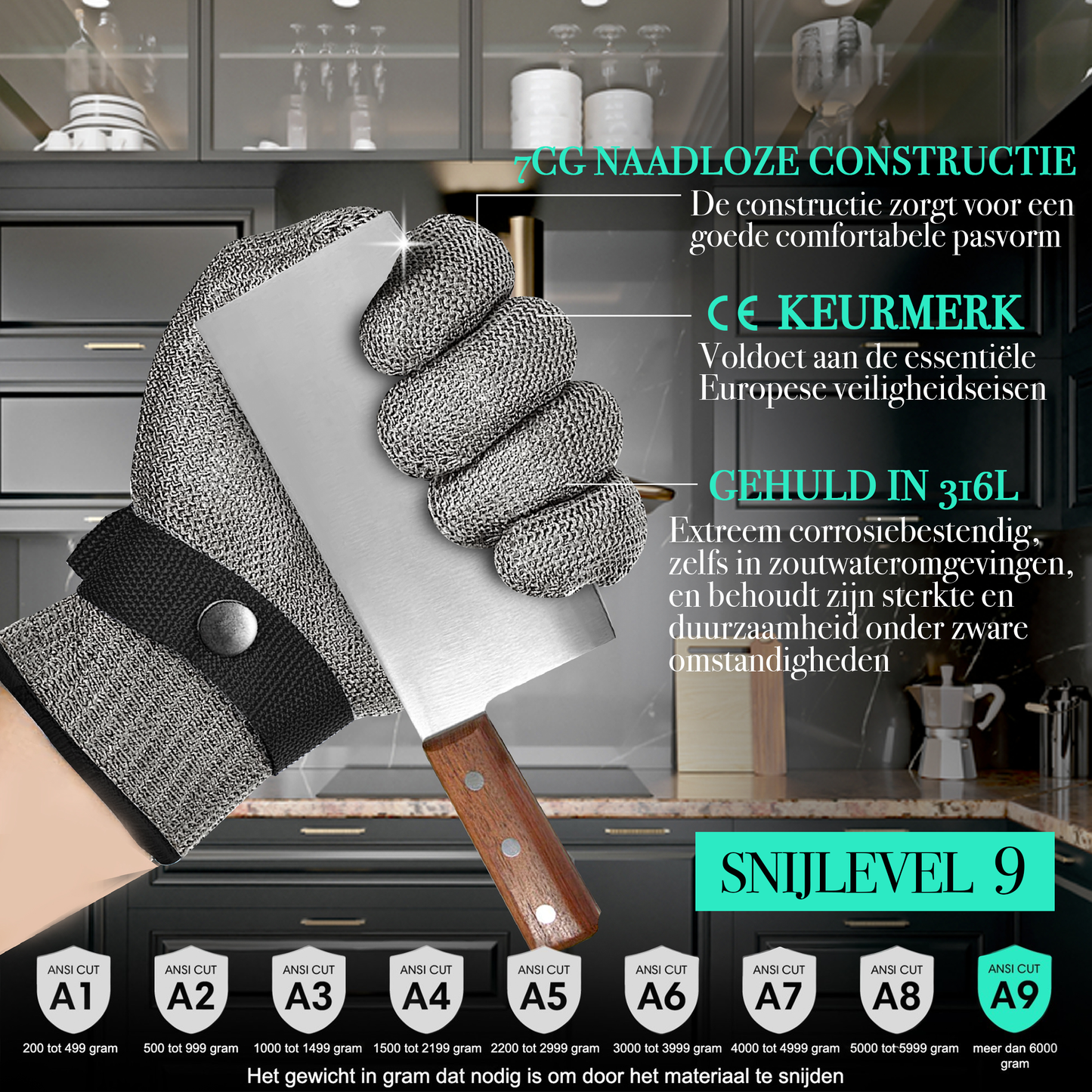 7CG NAADLOZE CONSTRUCTIE
De constructie zorgt voor een goede comfortabele pasvorm

CE KEURMERK
Voldoet aan de essentiële Europese veiligheidseisen

GEHULD IN 316L
Extreem corrosiebestendig, zelfs in zoutwateromgevingen, en behoudt zijn sterkte en duurzaamheid onder zware omstandigheden

SNIJLEVEL 9

ANSI CUT A1
200 tot 499 gram

ANSI CUT A2
500 tot 999 gram

ANSI CUT A3
1000 tot 1499 gram

ANSI CUT A4
1500 tot 2199 gram

ANSI CUT A5
2200 tot 2999 gram

ANSI CUT A6
3000 tot 3999 gram

ANSI CUT A7
4000 tot 4999 gram

ANSI CUT A8
5000 tot 5999 gram

ANSI CUT A9
meer dan 6000 gram

Het gewicht in gram dat nodig is om door het materiaal te snijden